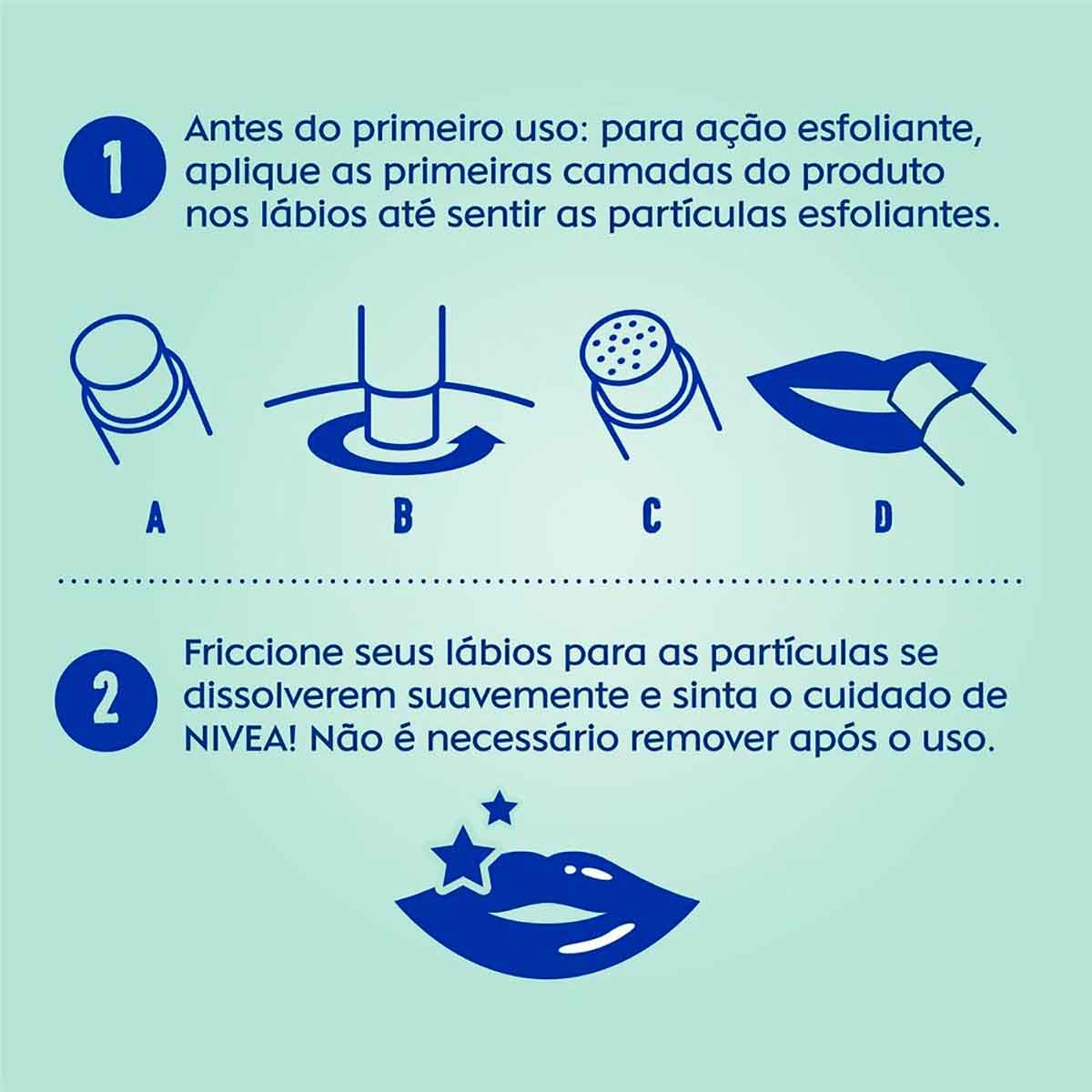 1

Antes do primeiro uso: para ação esfoliante, aplique as primeiras camadas do produto nos lábios até sentir as partículas esfoliantes.

A

B

C

D

2

Friccione seus lábios para as partículas se dissolverem suavemente e sinta o cuidado de NIVEA! Não é necessário remover após o uso.